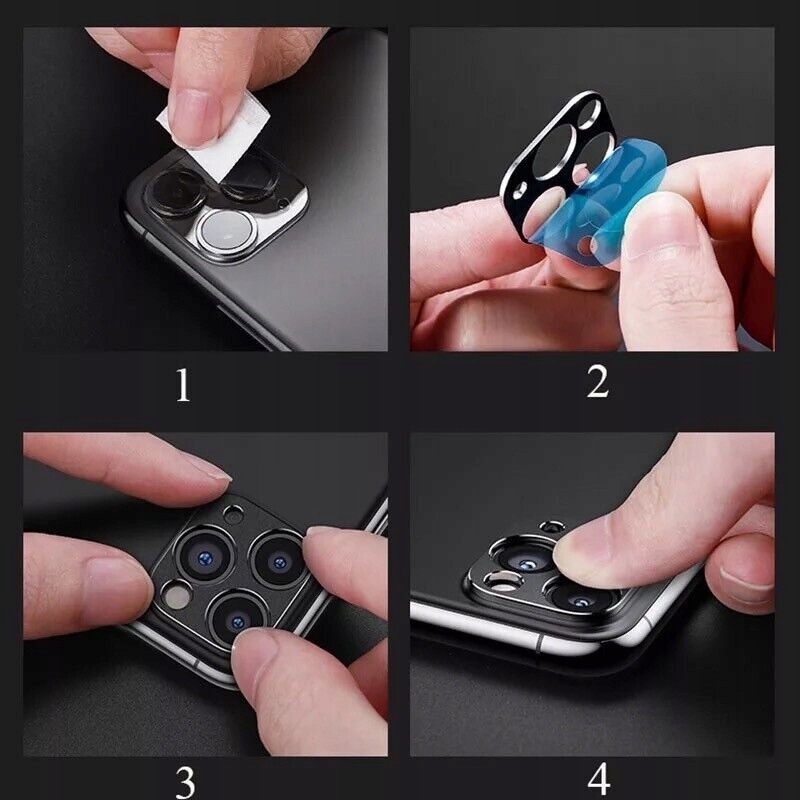 1

2

3

4